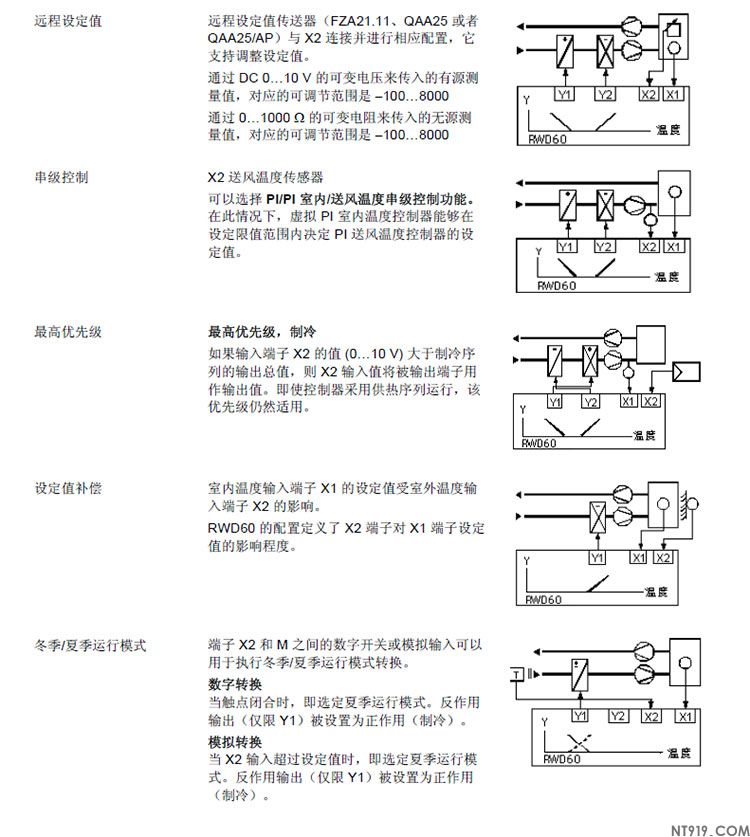 远程设定值

远程设定值传送器（FZA21.11、QAA25 或者 QAA25/AP）与 X2 连接并进行相应配置，它支持调整设定值。

通过 DC 0…10 V 的可变电压来传入的有源测量值，对应的可调节范围是 –100…8000

通过 0…1000 Ω 的可变电阻来传入的无源测量值，对应的可调节范围是 –100…8000

Y1 Y2 X2 X1
Y
温度
RWD60

串级控制

X2 送风温度传感器

可以选择 PI/PI 室内/送风温度串级控制功能。在此情况下，虚拟 PI 室内温度控制器能够在设定限值范围内决定 PI 送风温度控制器的设定值。

Y1 Y2 X2 X1
Y
温度
RWD60

最高优先级

最高优先级，制冷

如果输入端子 X2 的值 (0…10 V) 大于制冷序列的输出总值，则 X2 输入值将被输出端子用作输出值。即使控制器采用供热序列运行，该优先级仍然适用。

Y1 Y2 X1 X2
Y
温度
RWD60

设定值补偿

室内温度输入端子 X1 的设定值受室外温度输入端子 X2 的影响。

RWD60 的配置定义了 X2 端子对 X1 端子设定值的影响程度。

Y1 X1 X2
Y
温度
RWD60

冬季/夏季运行模式

端子 X2 和 M 之间的数字开关或模拟输入可以用于执行冬季/夏季运行模式转换。

数字转换
当触点闭合时，即选定夏季运行模式。反作用输出（仅限 Y1）被设置为正作用（制冷）。

模拟转换
当 X2 输入超过设定值时，即选定夏季运行模式。反作用输出（仅限 Y1）被设置为正作用（制冷）。

T
Y1 Y2 X2 X1
Y
温度
RWD60

NT919.COM